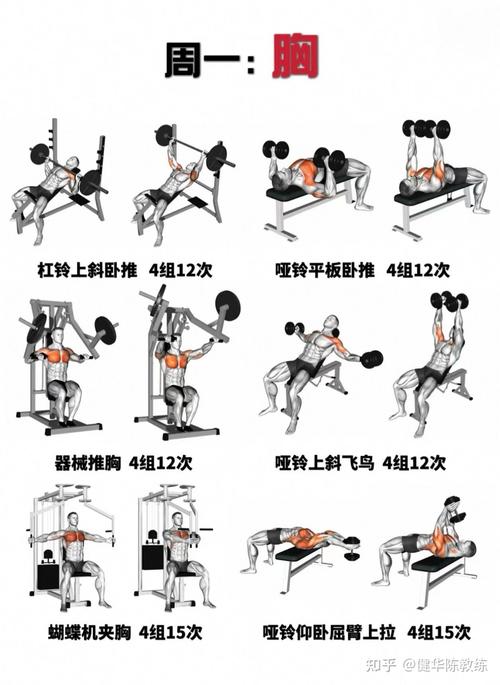 周一：胸

杠铃上斜卧推 4组12次

哑铃平板卧推 4组12次

器械推胸 4组12次

哑铃上斜飞鸟 4组12次

蝴蝶机夹胸 4组15次

哑铃仰卧屈臂上拉 4组15次

知乎 @健华陈教练