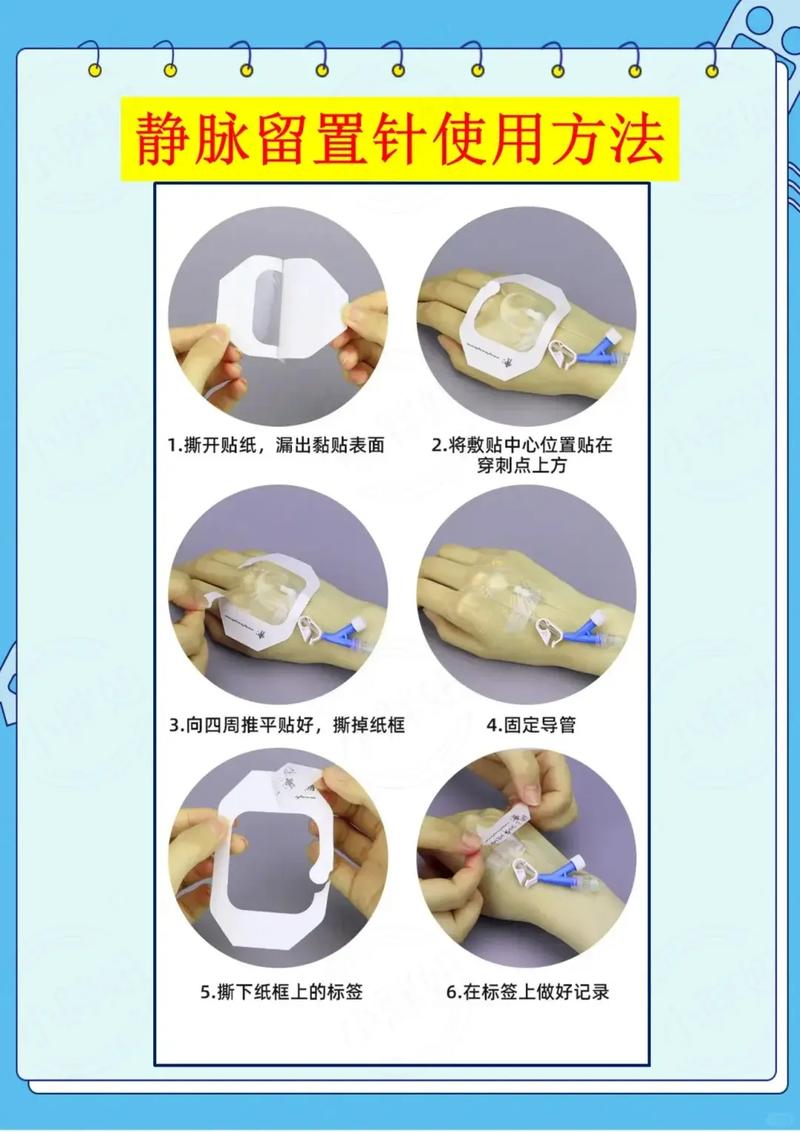 静脉留置针使用方法

1.撕开贴纸，漏出黏贴表面

2.将敷贴中心位置贴在穿刺点上方

3.向四周推平贴好，撕掉纸框

4.固定导管

5.撕下纸框上的标签

6.在标签上做好记录